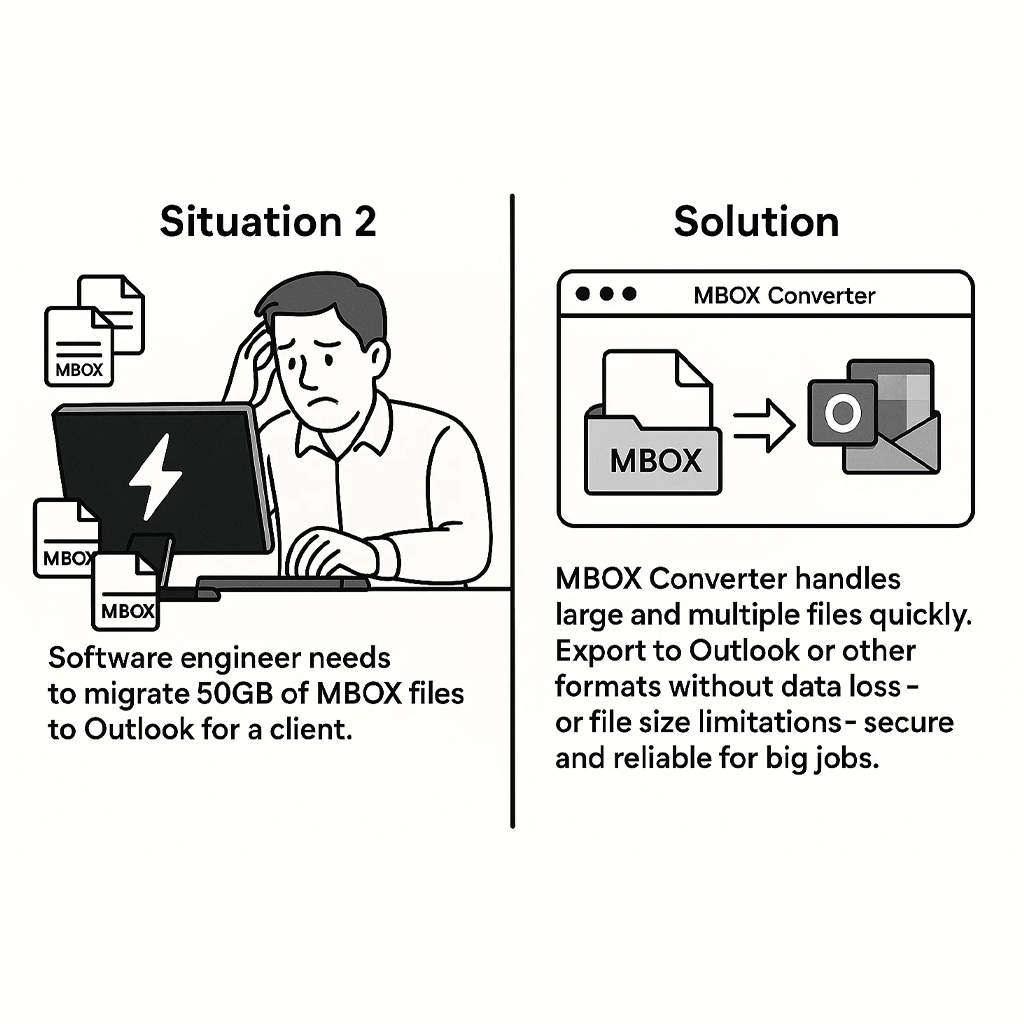 Situation 2

MBOX

MBOX

MBOX

Software engineer needs to migrate 50GB of MBOX files to Outlook for a client.

Solution

MBOX Converter

MBOX

O

MBOX Converter handles large and multiple files quickly. Export to Outlook or other formats without data loss - or file size limitations- secure and reliable for big jobs.